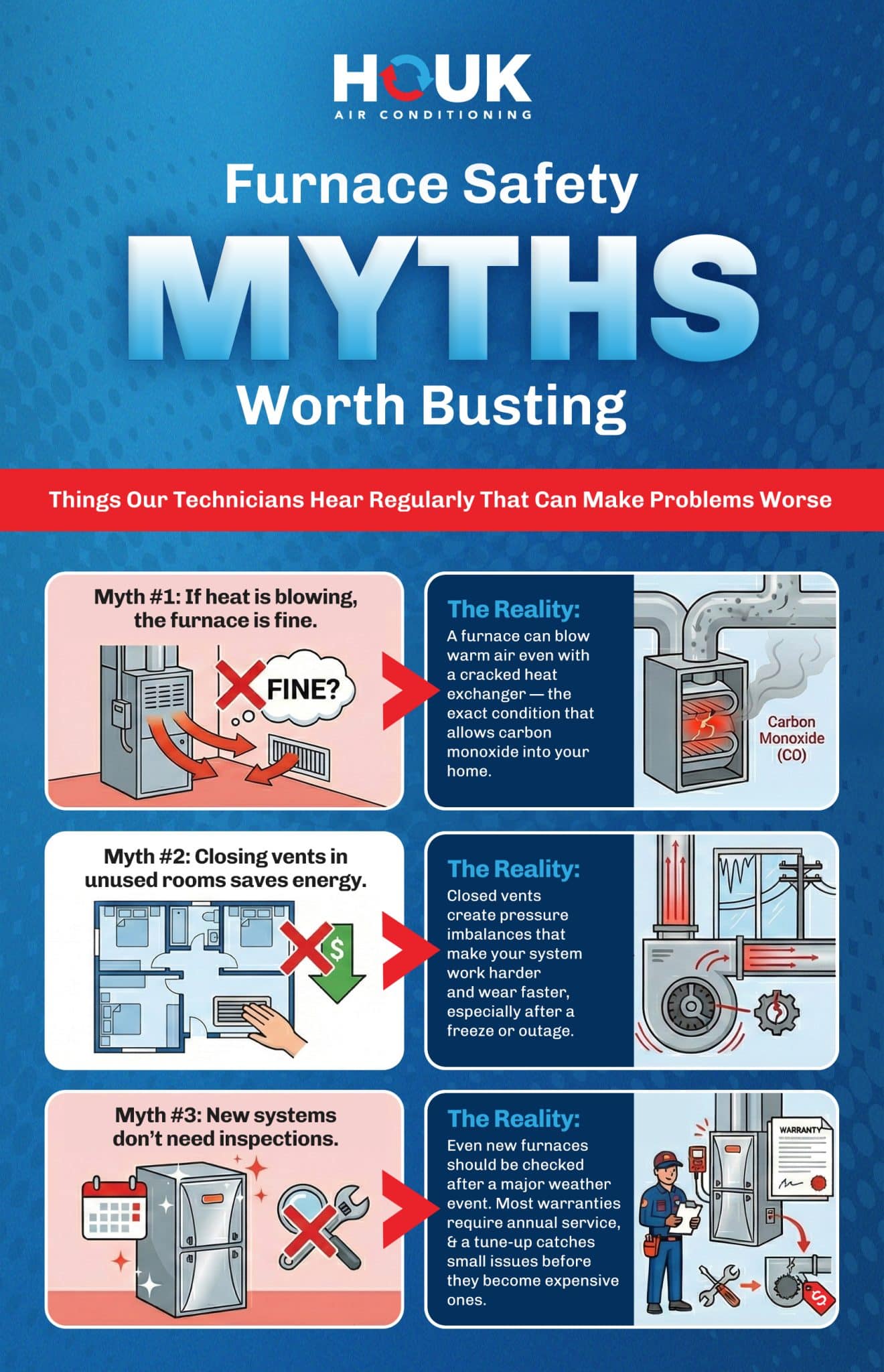 HOUK
AIR CONDITIONING

Furnace Safety
MYTHS
Worth Busting

Things Our Technicians Hear Regularly That Can Make Problems Worse

Myth #1: If heat is blowing, the furnace is fine.

FINE?

The Reality:
A furnace can blow warm air even with a cracked heat exchanger — the exact condition that allows carbon monoxide into your home.

Carbon Monoxide (CO)

Myth #2: Closing vents in unused rooms saves energy.

$

The Reality:
Closed vents create pressure imbalances that make your system work harder and wear faster, especially after a freeze or outage.

Myth #3: New systems don't need inspections.

The Reality:
Even new furnaces should be checked after a major weather event. Most warranties require annual service, & a tune-up catches small issues before they become expensive ones.

WARRANTY

$