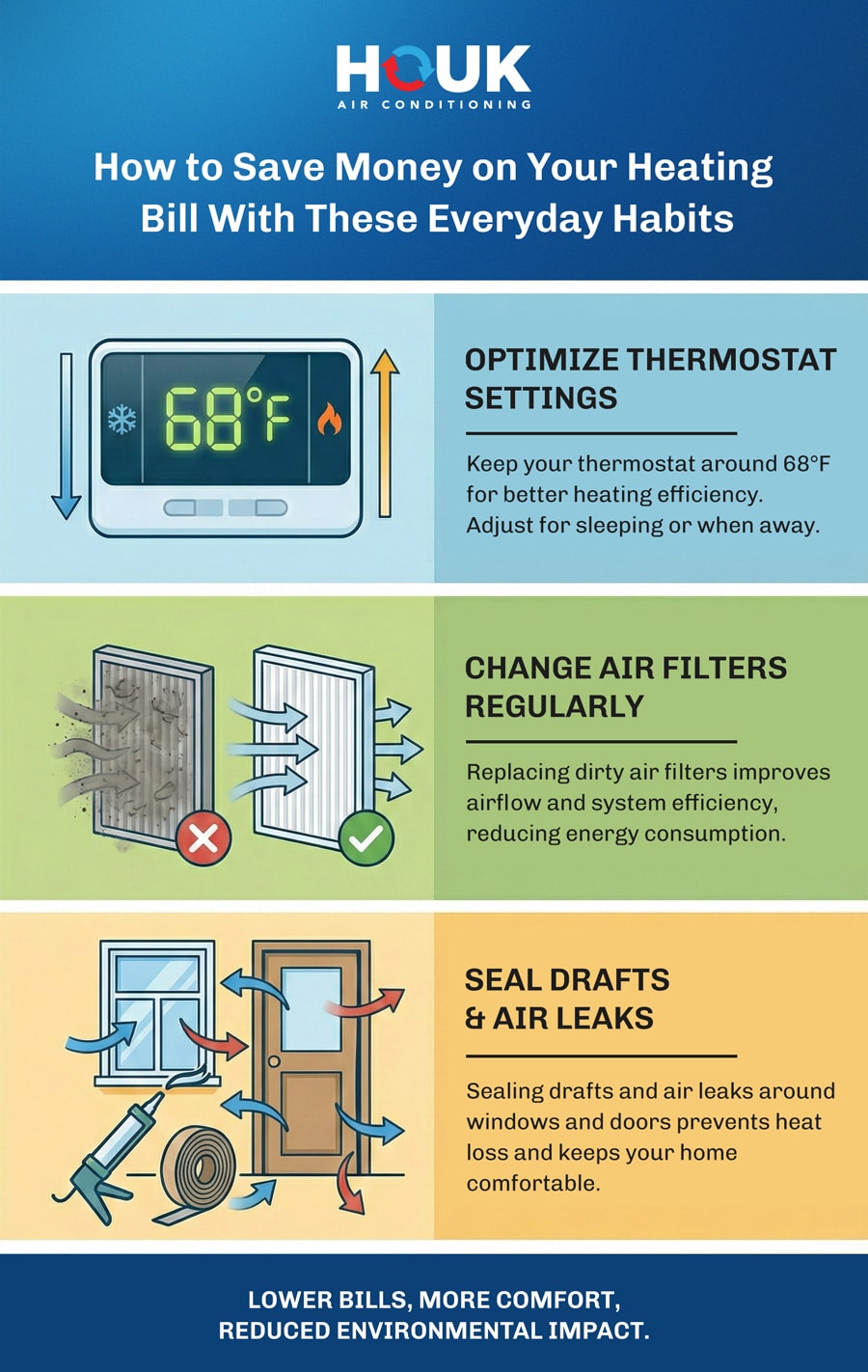 HOUK
AIR CONDITIONING

How to Save Money on Your Heating Bill With These Everyday Habits

68°F

OPTIMIZE THERMOSTAT SETTINGS

Keep your thermostat around 68°F for better heating efficiency. Adjust for sleeping or when away.

CHANGE AIR FILTERS REGULARLY

Replacing dirty air filters improves airflow and system efficiency, reducing energy consumption.

SEAL DRAFTS & AIR LEAKS

Sealing drafts and air leaks around windows and doors prevents heat loss and keeps your home comfortable.

LOWER BILLS, MORE COMFORT, REDUCED ENVIRONMENTAL IMPACT.