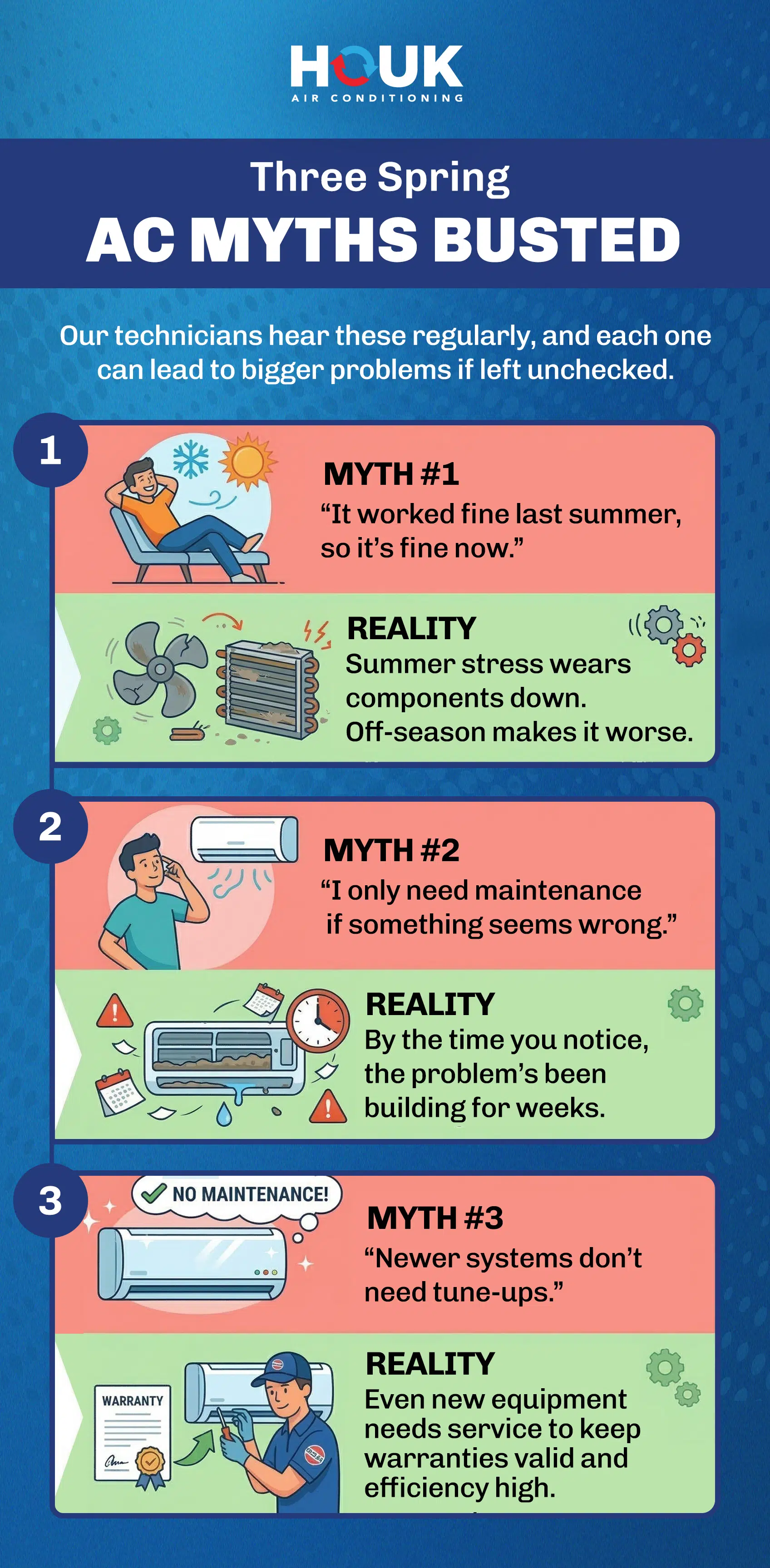 HOUK
AIR CONDITIONING

Three Spring
AC MYTHS BUSTED

Our technicians hear these regularly, and each one can lead to bigger problems if left unchecked.

1

MYTH #1
“It worked fine last summer, so it’s fine now.”

REALITY
Summer stress wears components down. Off-season makes it worse.

2

MYTH #2
“I only need maintenance if something seems wrong.”

REALITY
By the time you notice, the problem’s been building for weeks.

3

NO MAINTENANCE!

MYTH #3
“Newer systems don’t need tune-ups.”

WARRANTY

REALITY
Even new equipment needs service to keep warranties valid and efficiency high.