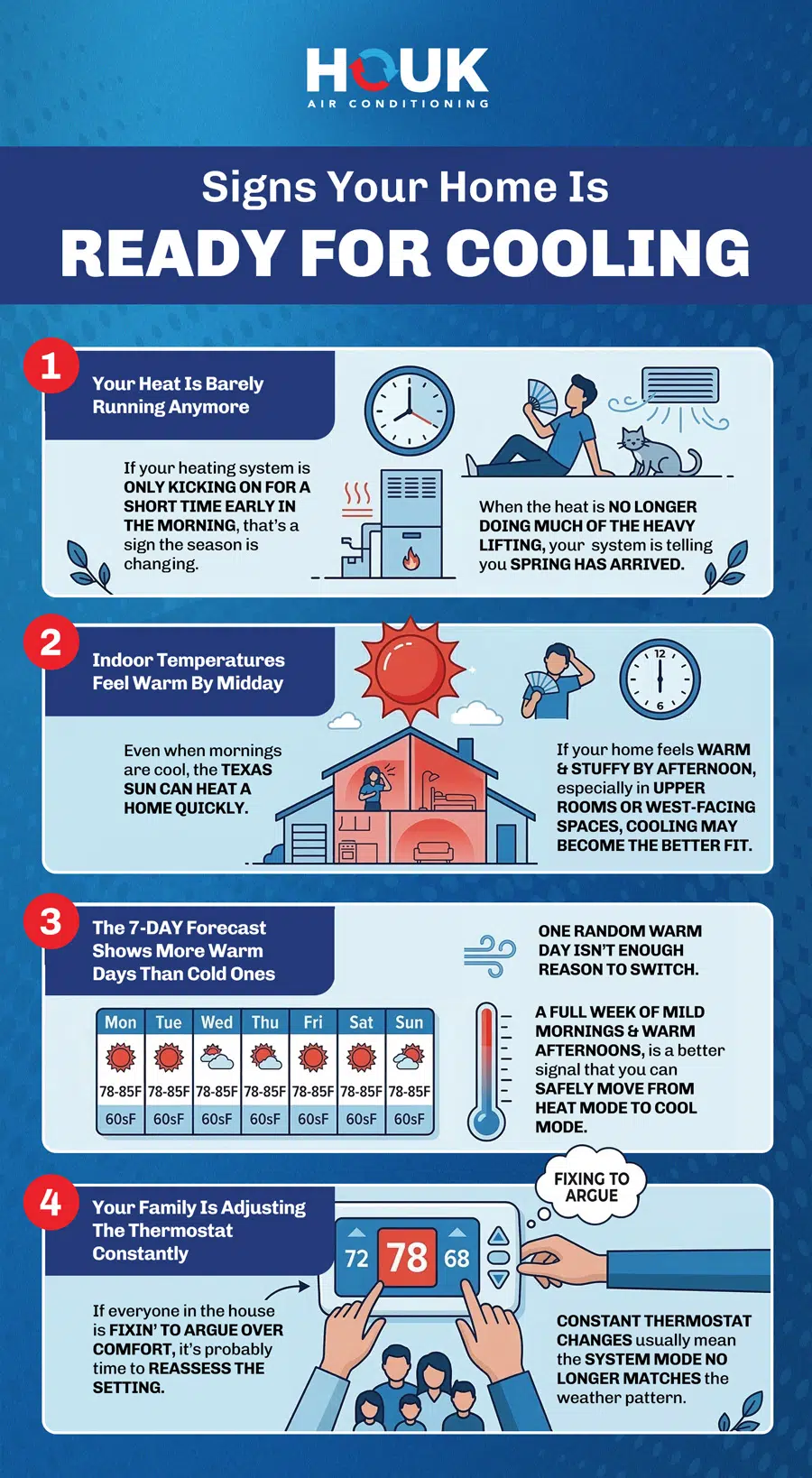 HOUK
AIR CONDITIONING

Signs Your Home Is
READY FOR COOLING

1
Your Heat Is Barely Running Anymore

If your heating system is ONLY KICKING ON FOR A SHORT TIME EARLY IN THE MORNING, that's a sign the season is changing.

When the heat is NO LONGER DOING MUCH OF THE HEAVY LIFTING, your system is telling you SPRING HAS ARRIVED.

2
Indoor Temperatures Feel Warm By Midday

12
6

Even when mornings are cool, the TEXAS SUN CAN HEAT A HOME QUICKLY.

If your home feels WARM & STUFFY BY AFTERNOON, especially in UPPER ROOMS OR WEST-FACING SPACES, COOLING MAY BECOME THE BETTER FIT.

3
The 7-DAY Forecast Shows More Warm Days Than Cold Ones

| Mon | Tue | Wed | Thu | Fri | Sat | Sun |
|---|---|---|---|---|---|---|
| 78-85F | 78-85F | 78-85F | 78-85F | 78-85F | 78-85F | 78-85F |
| 60sF | 60sF | 60sF | 60sF | 60sF | 60sF | 60sF |

ONE RANDOM WARM DAY ISN'T ENOUGH REASON TO SWITCH.

A FULL WEEK OF MILD MORNINGS & WARM AFTERNOONS, is a better signal that you can SAFELY MOVE FROM HEAT MODE TO COOL MODE.

4
Your Family Is Adjusting The Thermostat Constantly

FIXING TO ARGUE

72 78 68

If everyone in the house is FIXIN' TO ARGUE OVER COMFORT, it's probably time to REASSESS THE SETTING.

CONSTANT THERMOSTAT CHANGES usually mean the SYSTEM MODE NO LONGER MATCHES the weather pattern.